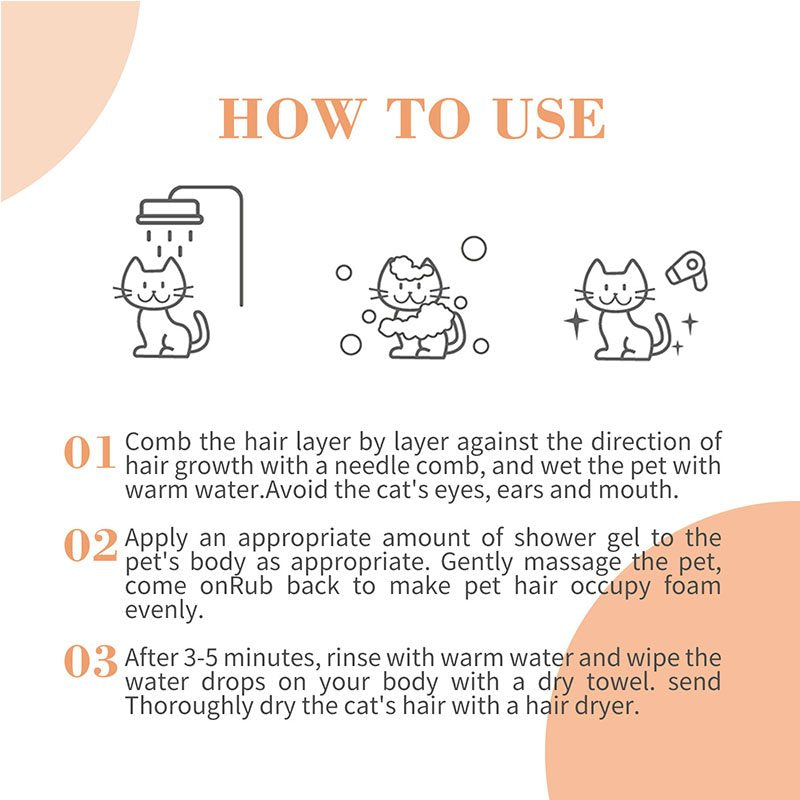 HOW TO USE

01 Comb the hair layer by layer against the direction of hair growth with a needle comb, and wet the pet with warm water.Avoid the cat's eyes, ears and mouth.

02 Apply an appropriate amount of shower gel to the pet's body as appropriate. Gently massage the pet, come onRub back to make pet hair occupy foam evenly.

03 After 3-5 minutes, rinse with warm water and wipe the water drops on your body with a dry towel. send Thoroughly dry the cat's hair with a hair dryer.