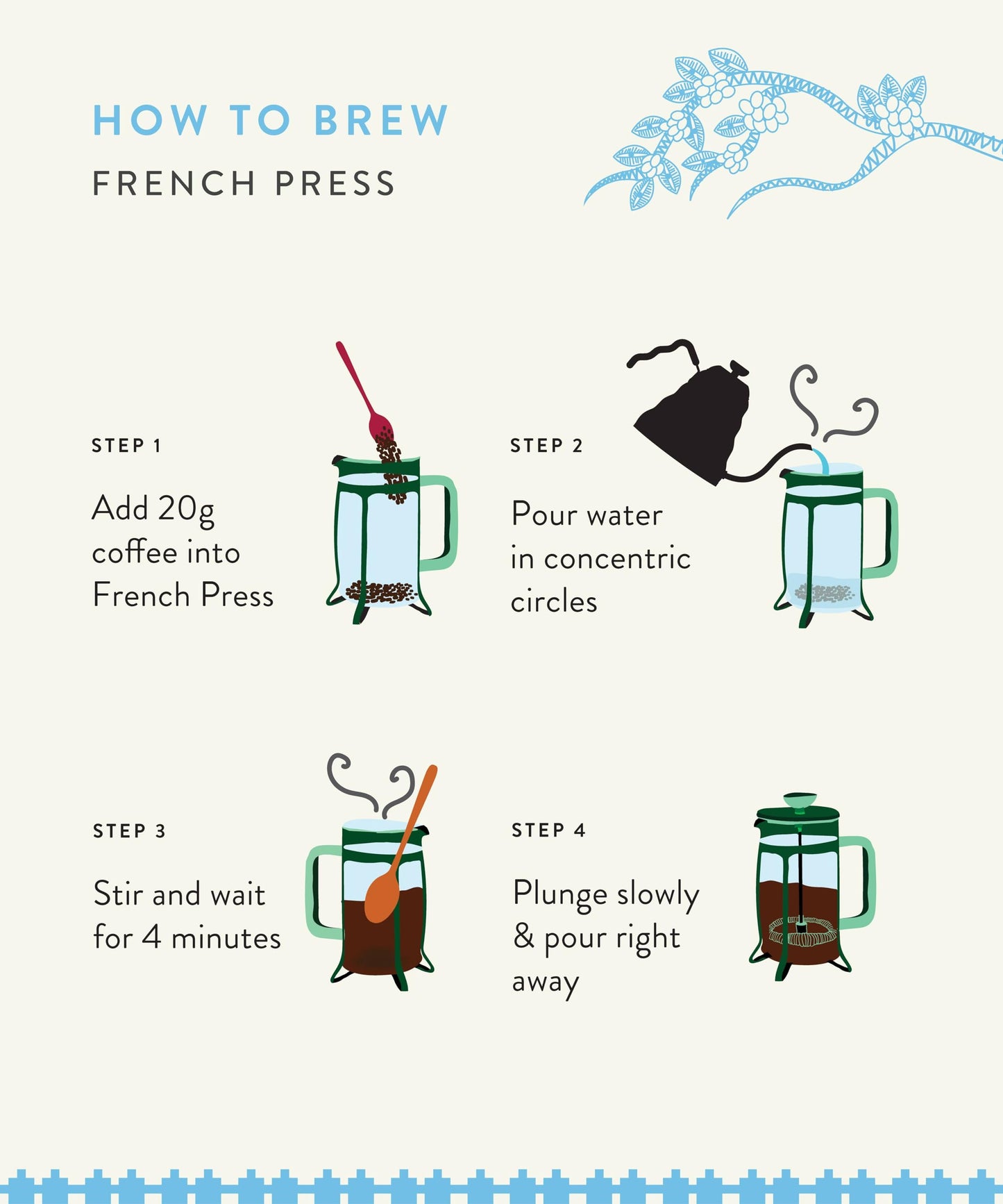 HOW TO BREW
FRENCH PRESS

STEP 1

Add 20g coffee into French Press

STEP 2

Pour water in concentric circles

STEP 3

Stir and wait for 4 minutes

STEP 4

Plunge slowly & pour right away