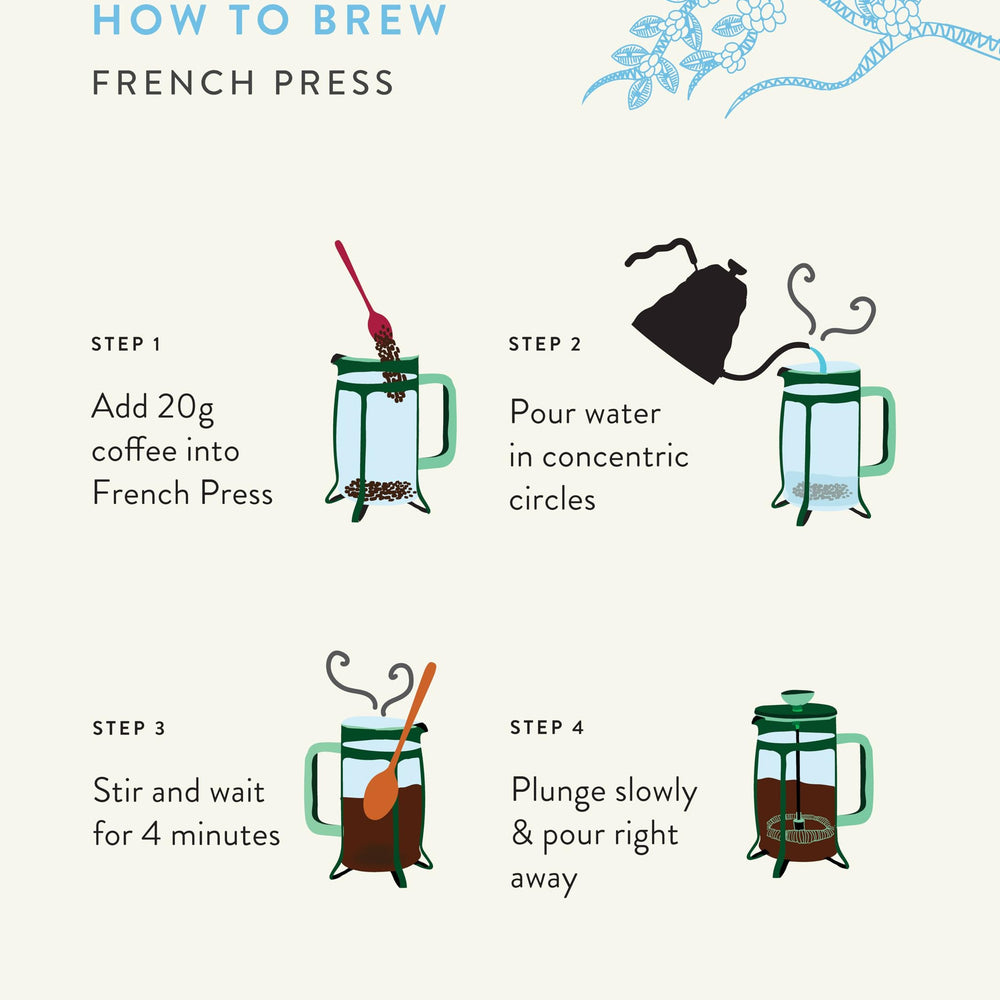 HOW TO BREW

FRENCH PRESS

STEP 1

Add 20g coffee into French Press

STEP 2

Pour water in concentric circles

STEP 3

Stir and wait for 4 minutes

STEP 4

Plunge slowly & pour right away